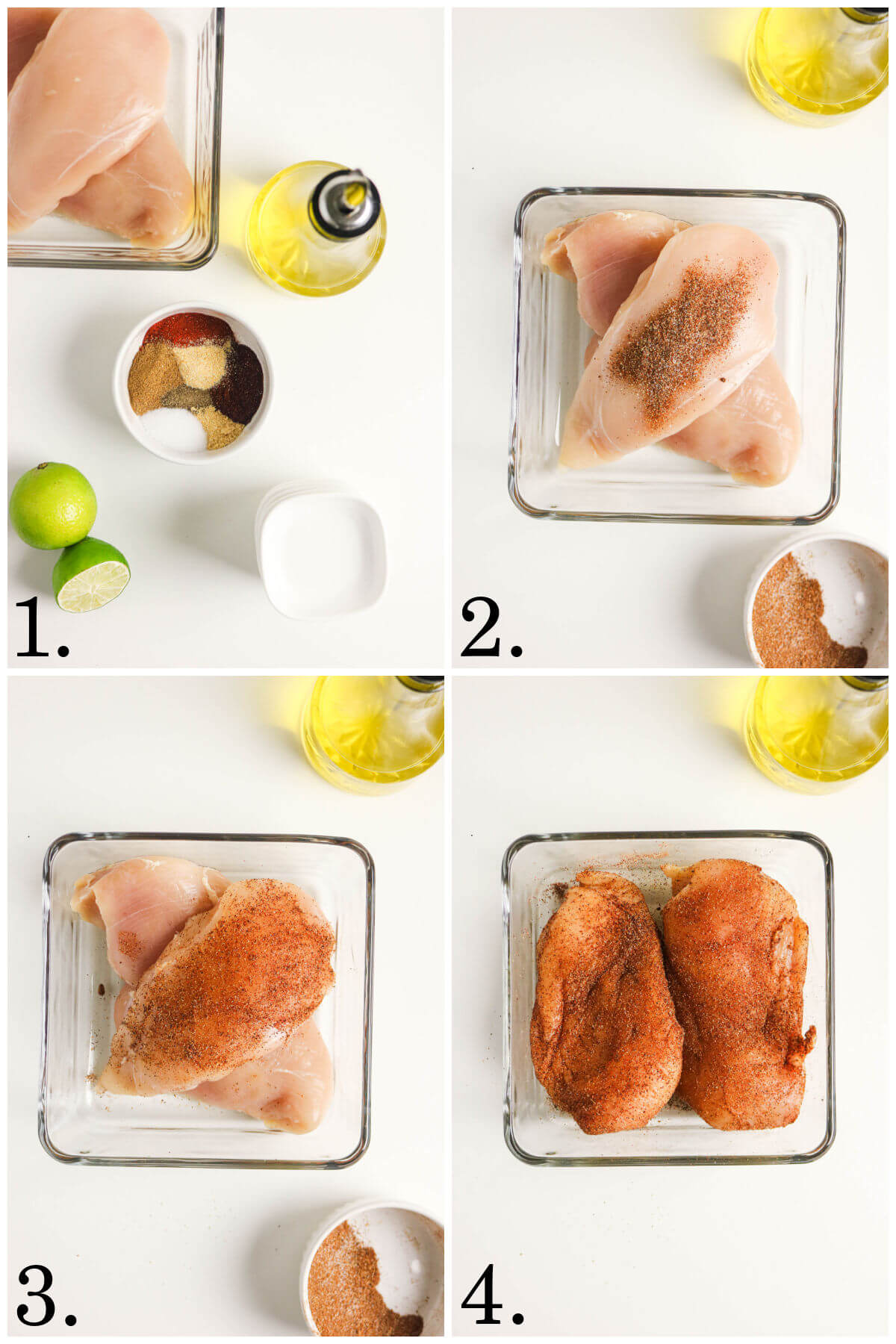 1.

2.

3.

4.