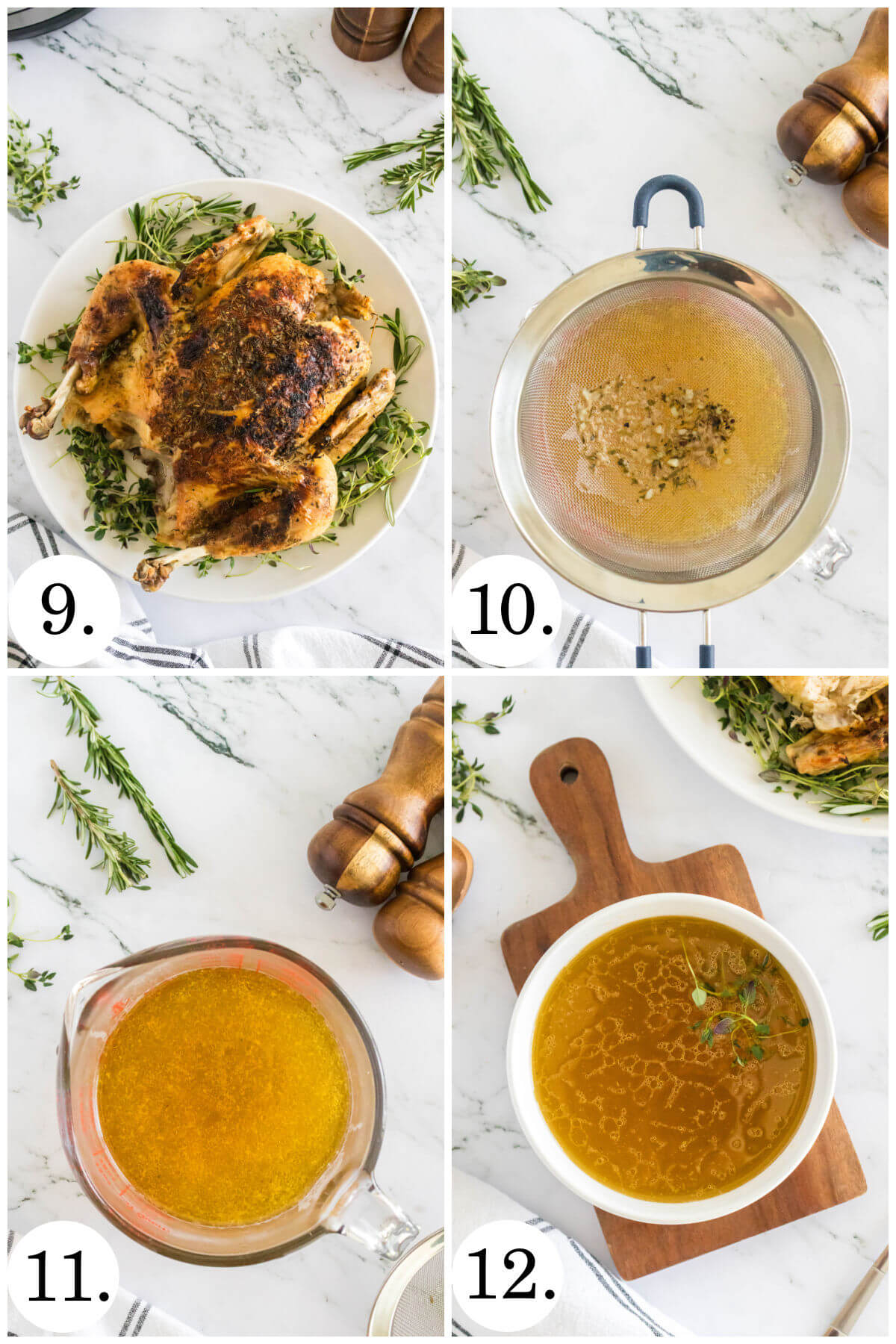 9.

10.

11.

12.