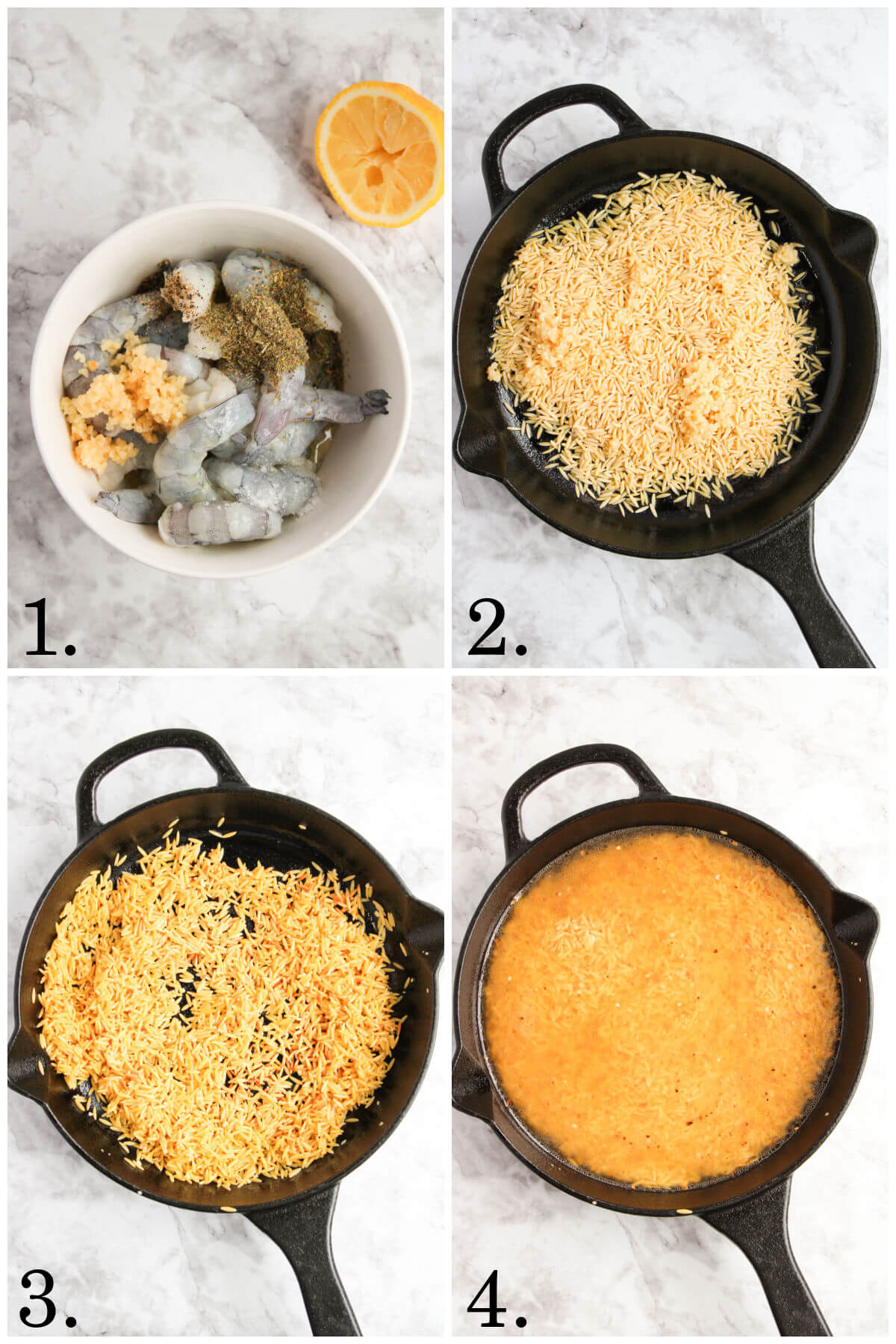 1.

2.

3.

4.