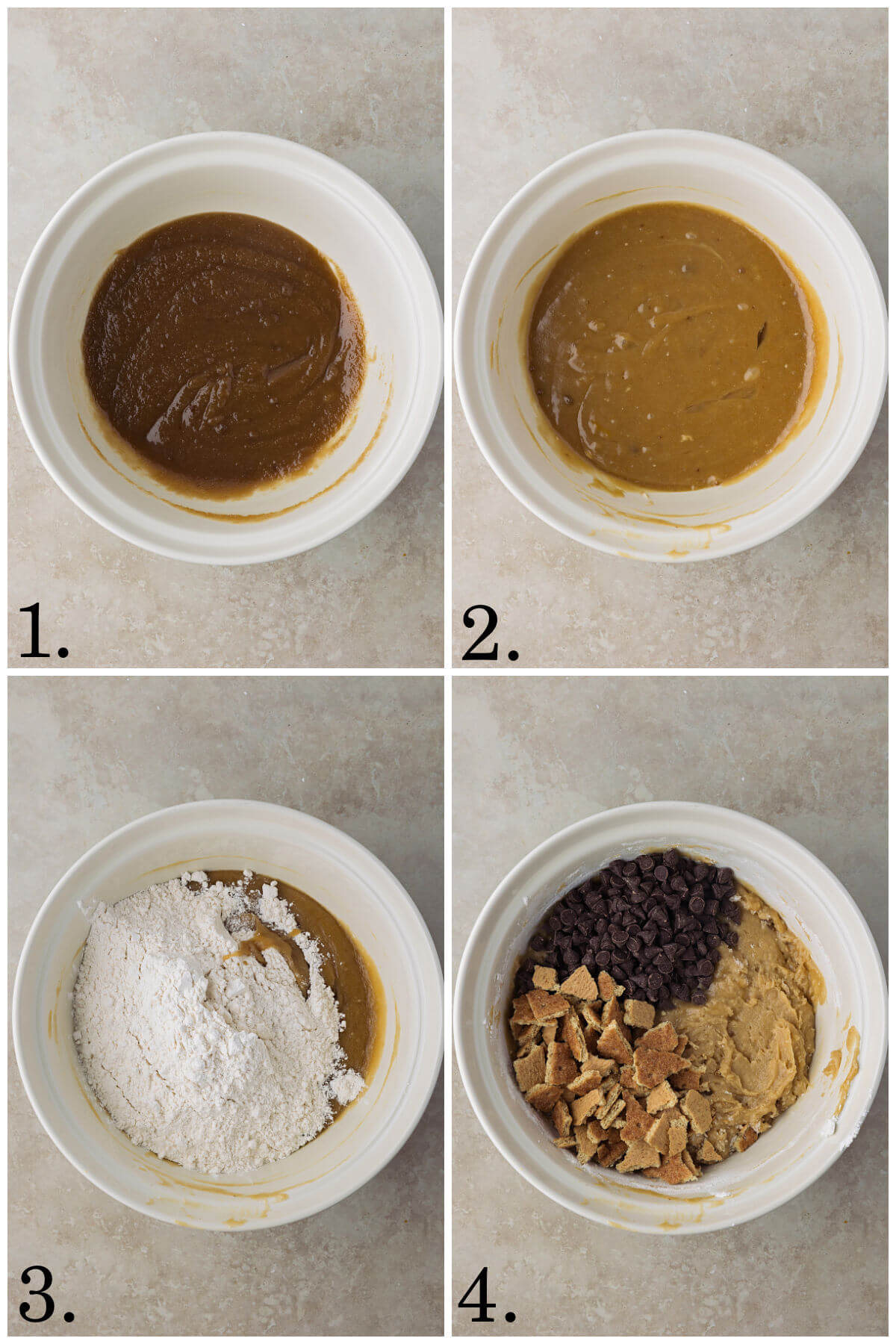 1.

2.

3.

4.