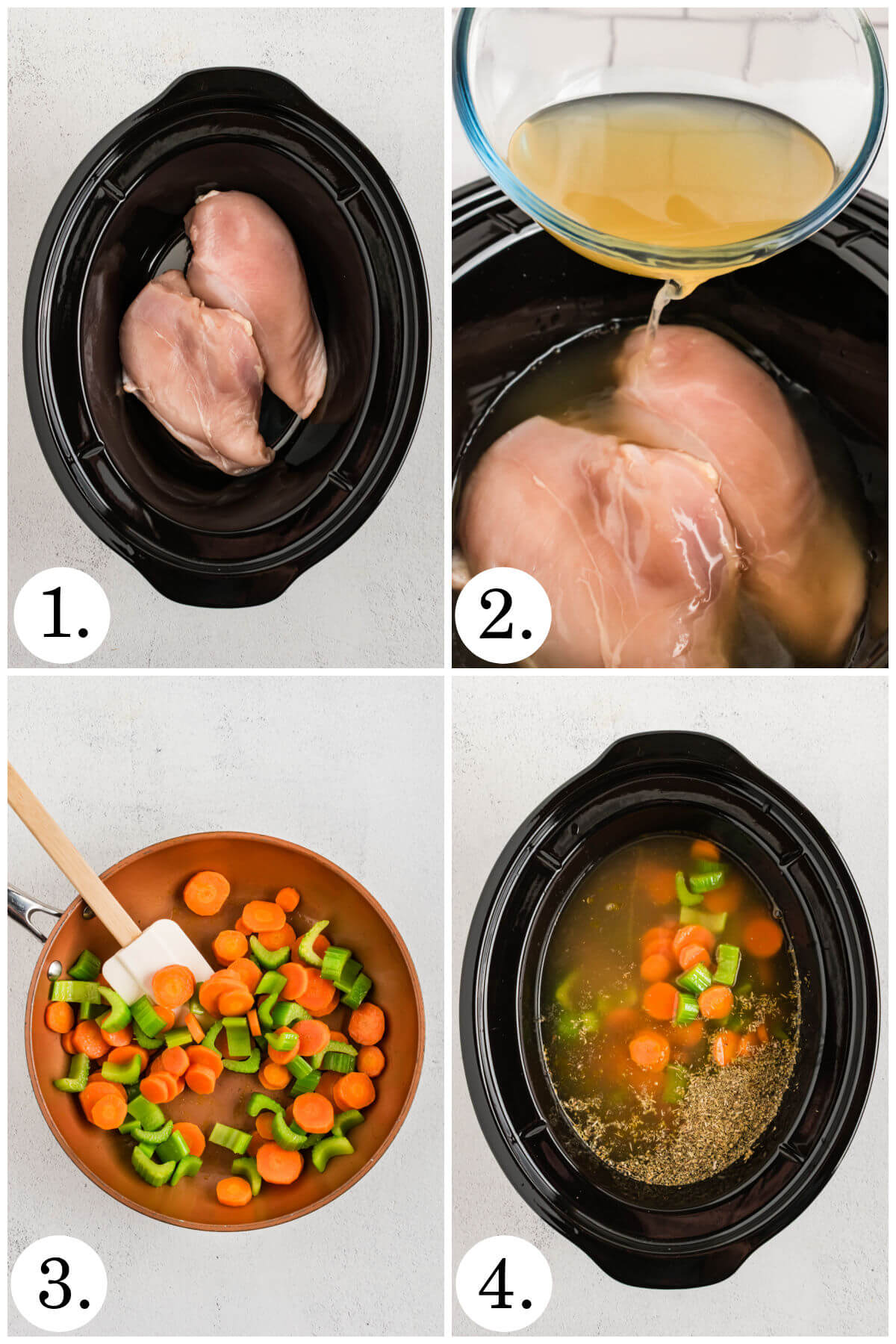 1.

2.

3.

4.