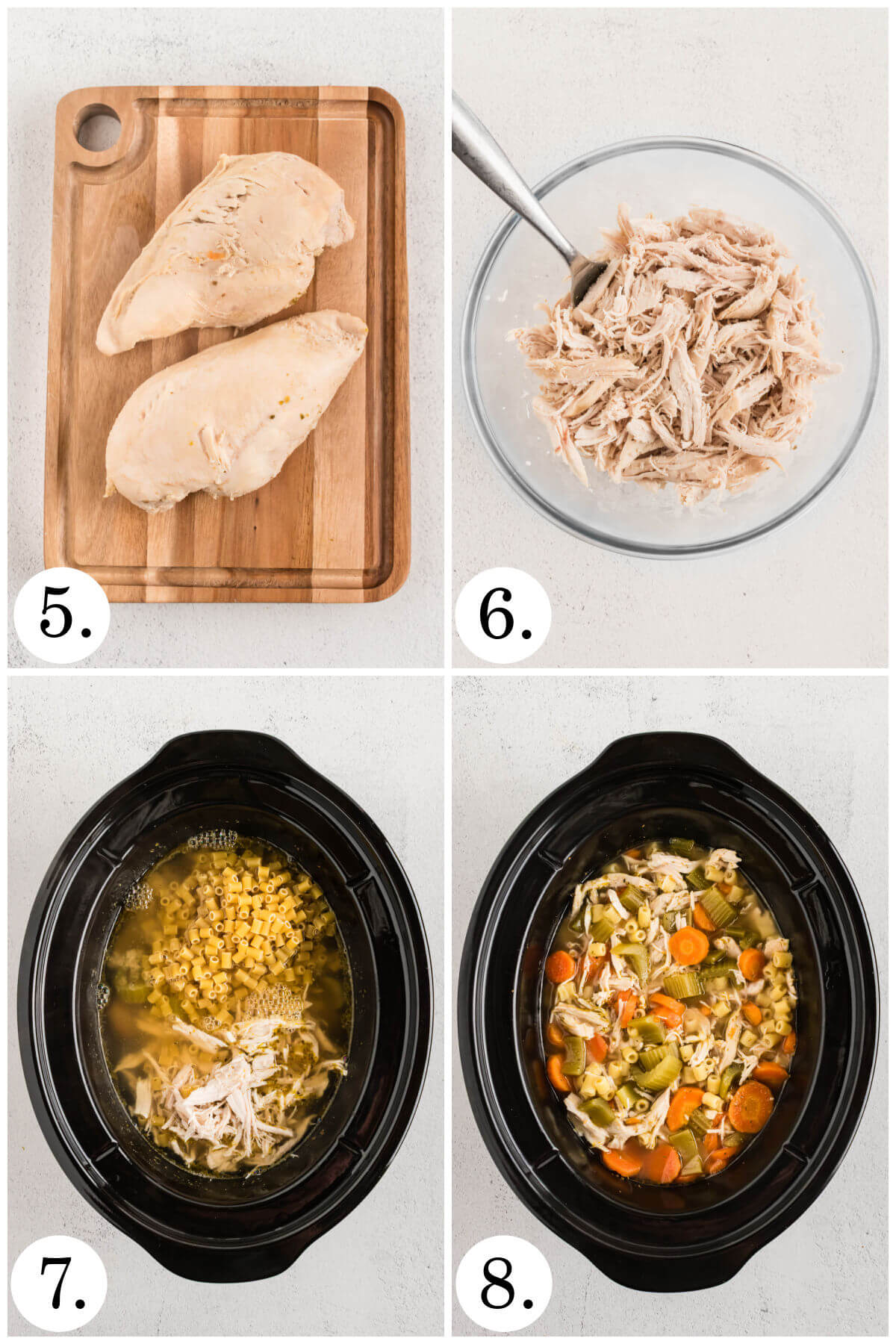 5.

6.

7.

8.