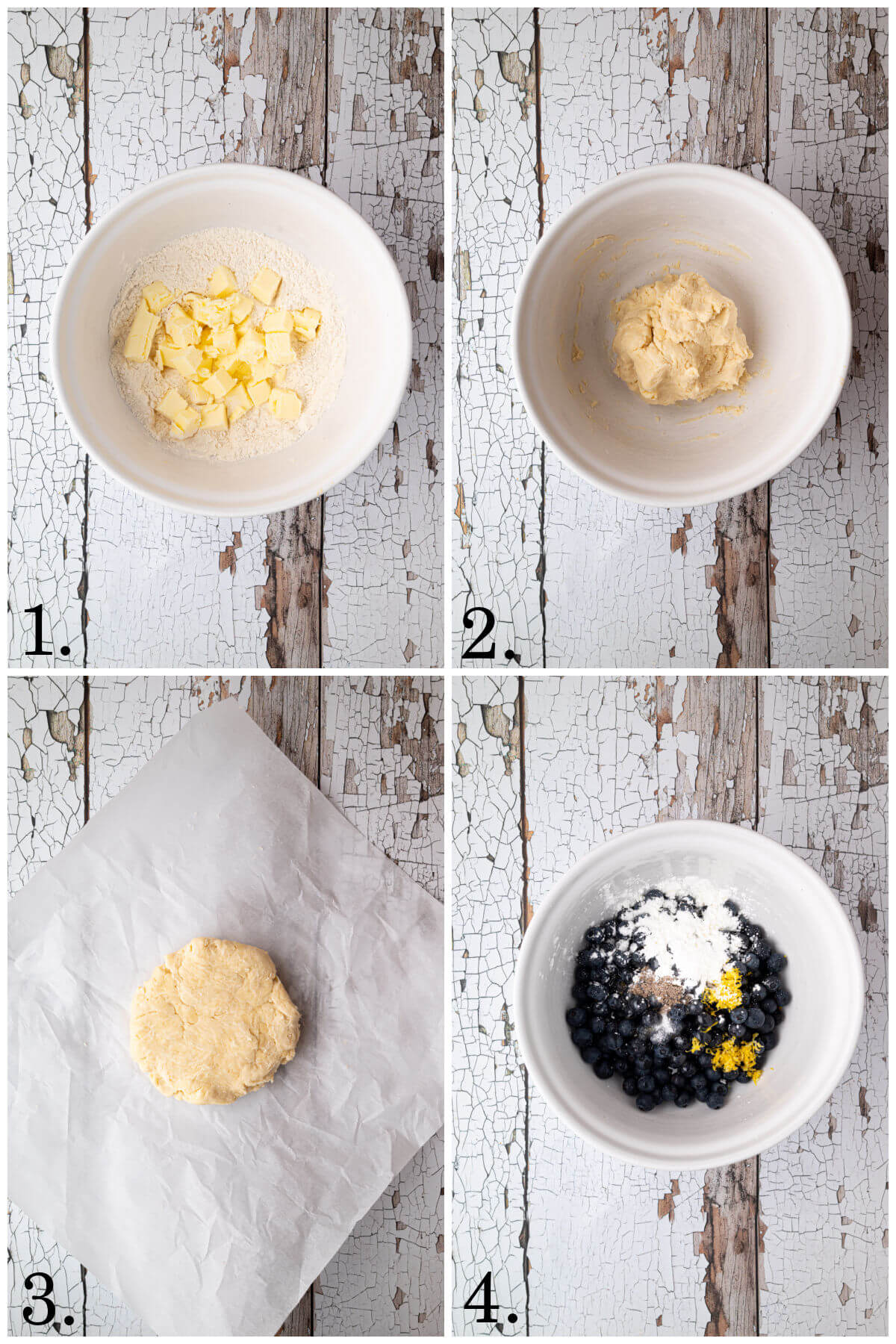 1.

2.

3.

4.