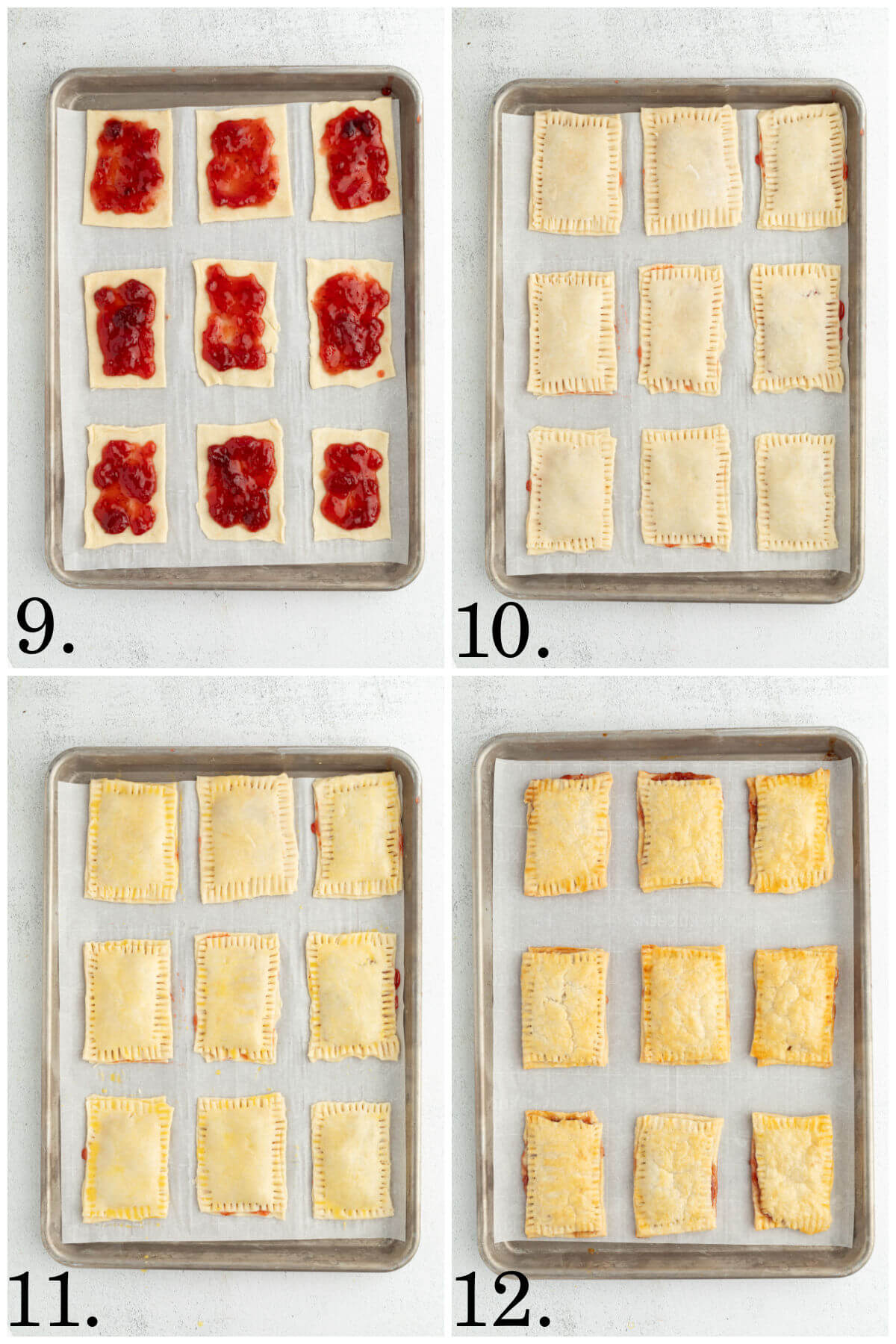 9.

10.

11.

12.