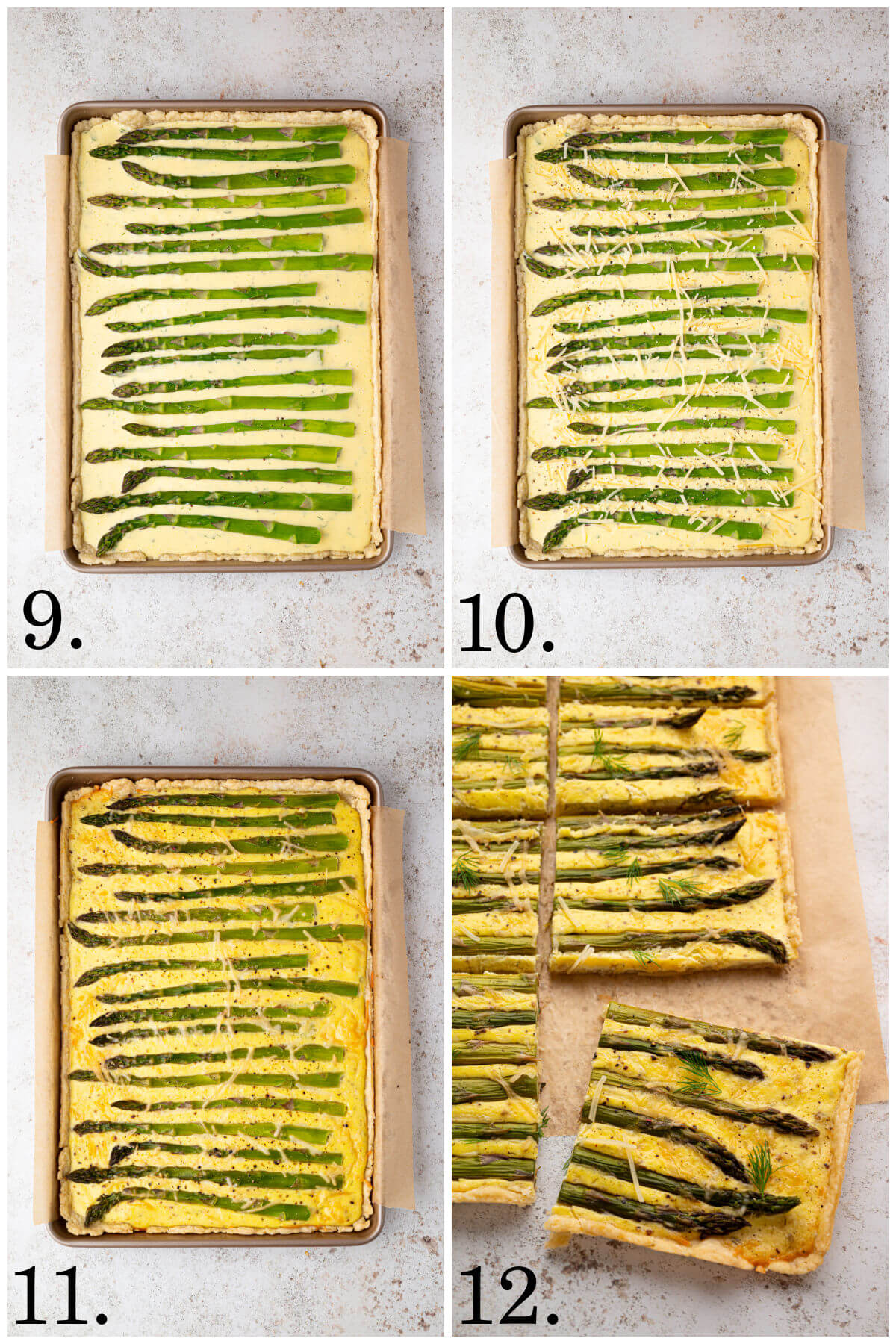 9.

10.

11.

12.