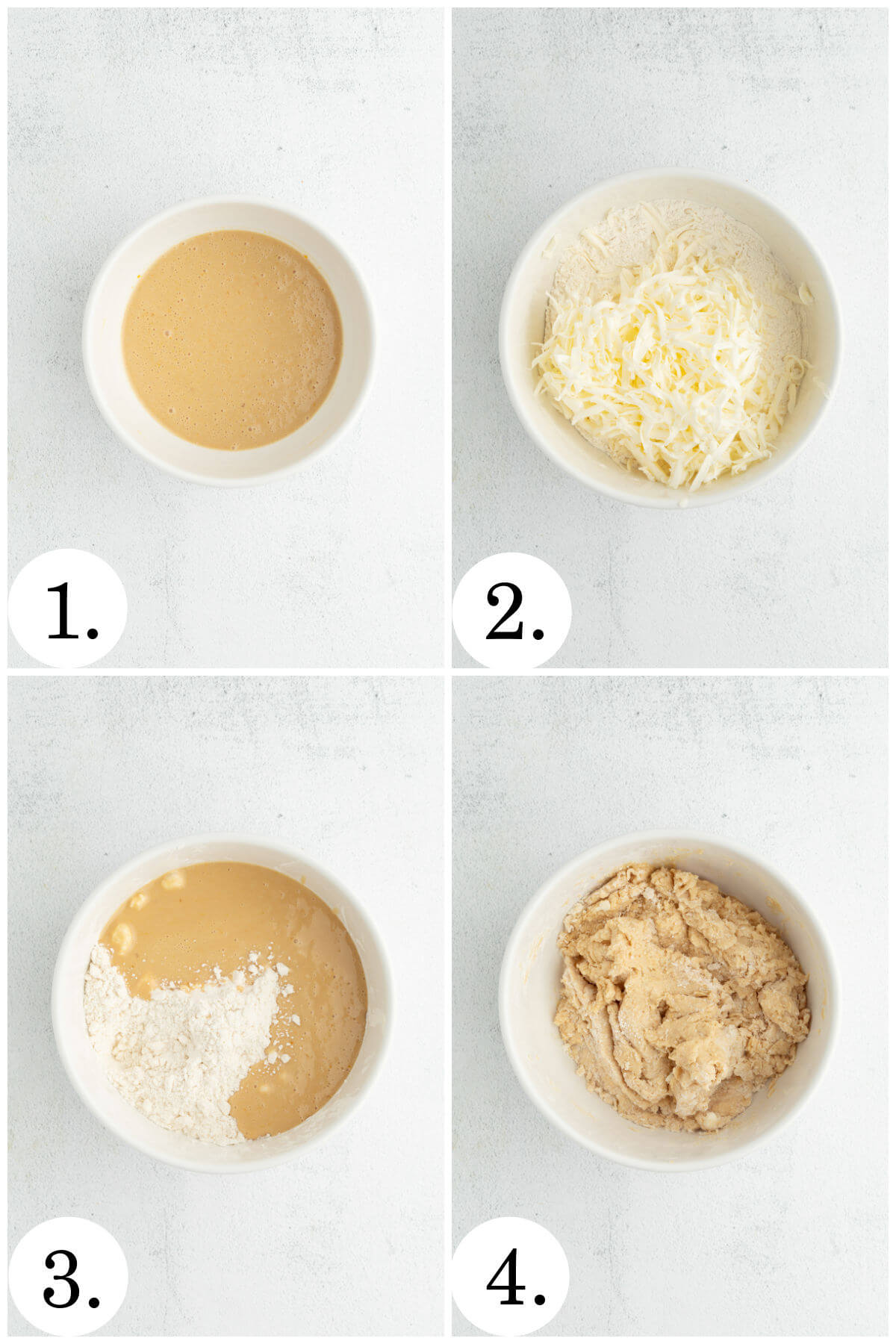 1.

2.

3.

4.