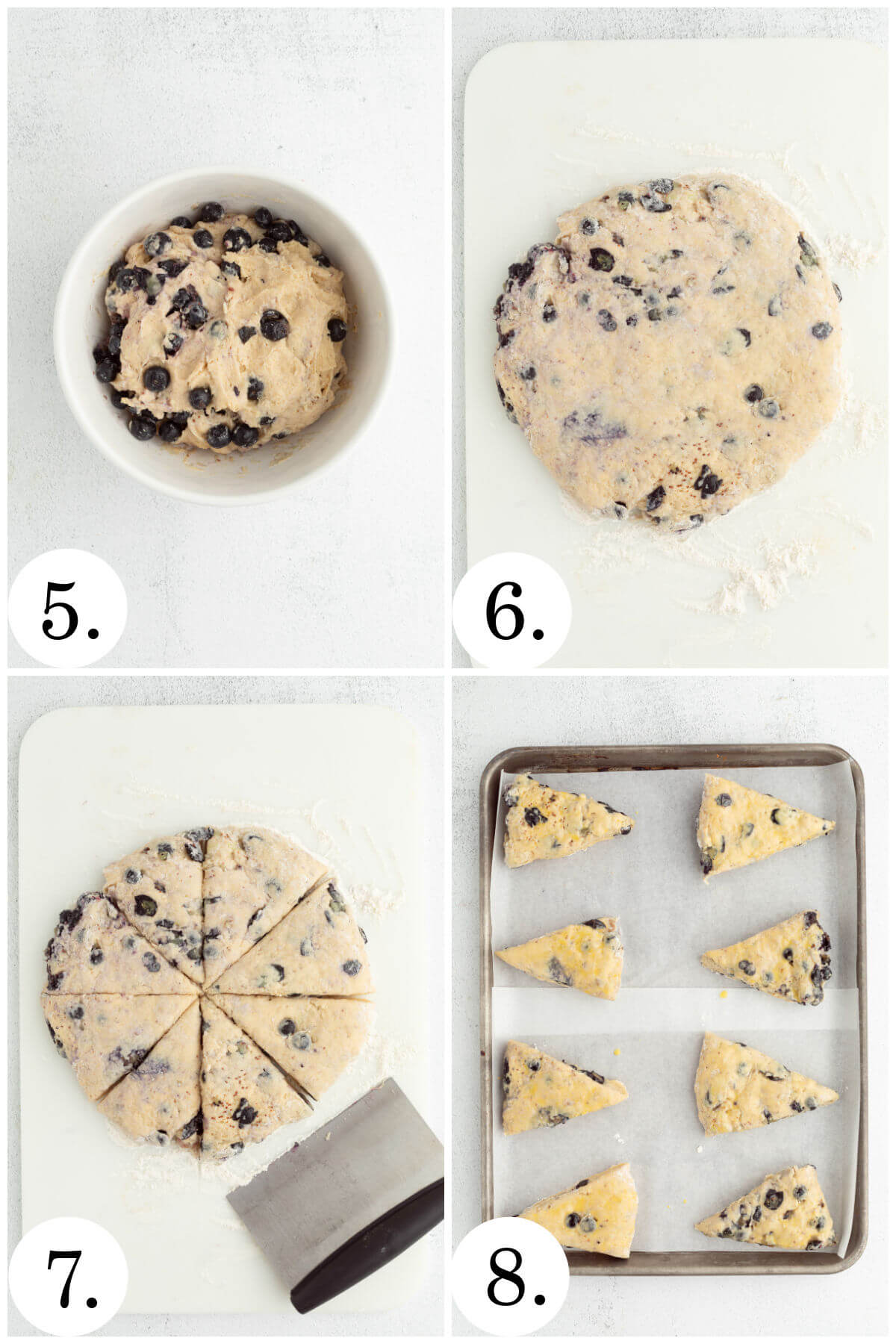 5.

6.

7.

8.