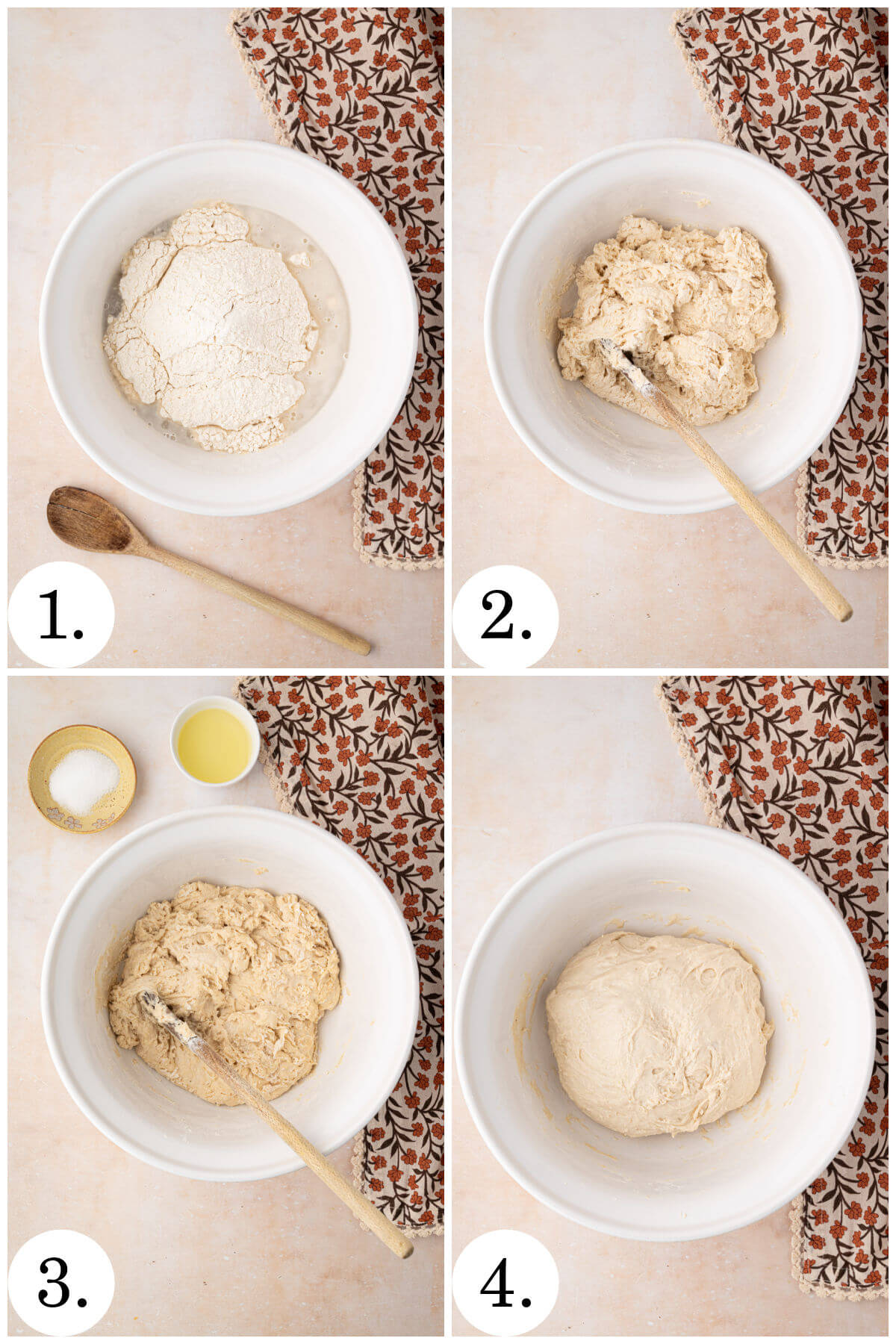 1.

2.

3.

4.