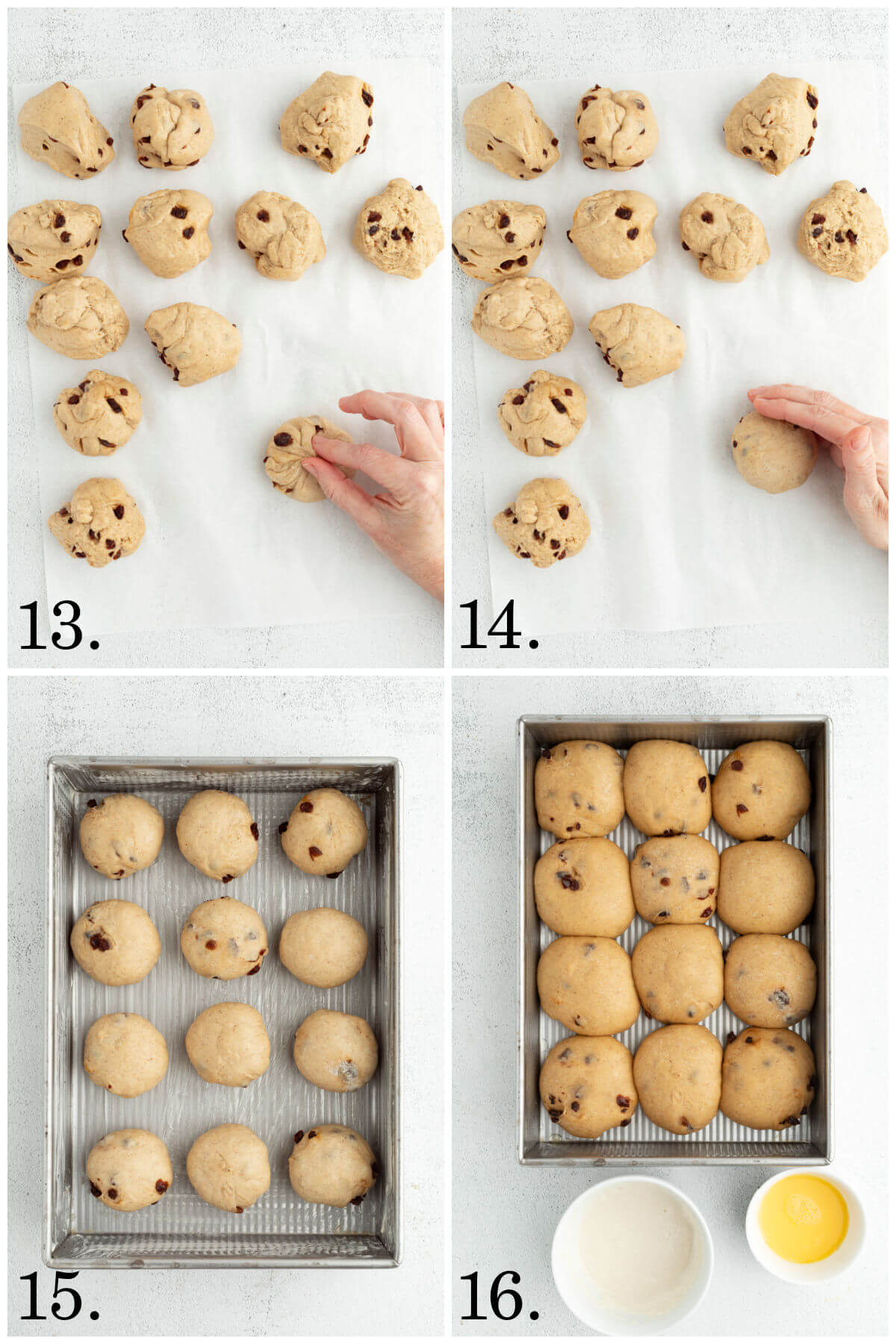 13.

14.

15.

16.