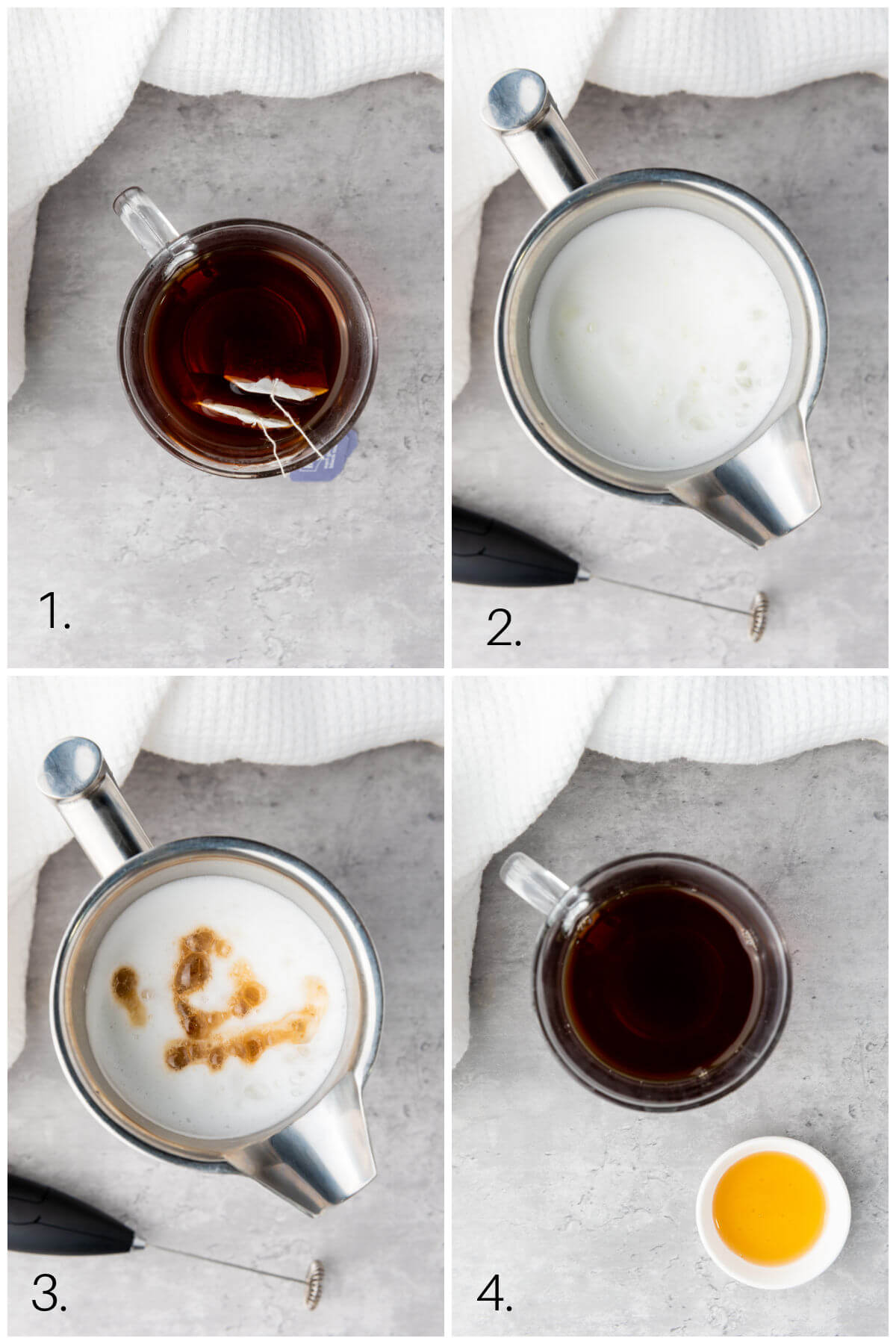 1.

2.

3.

4.